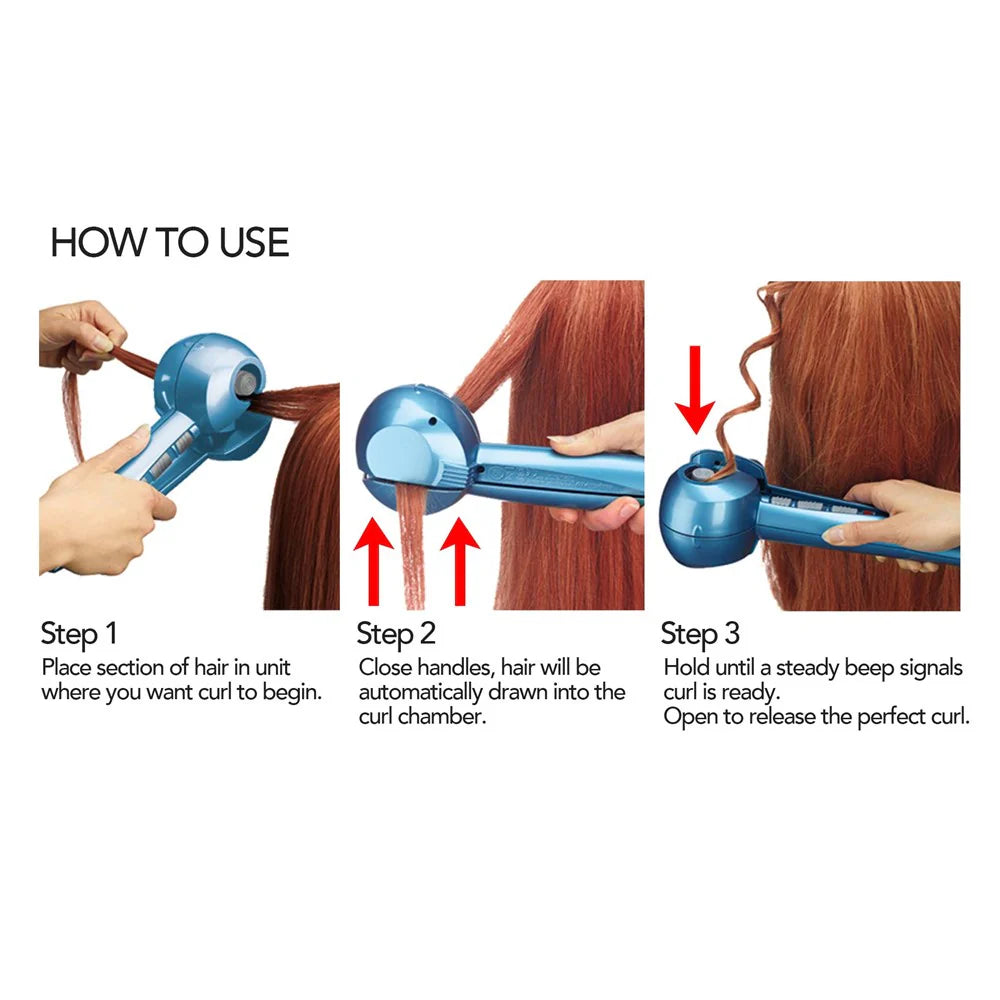 HOW TO USE

Step 1
Place section of hair in unit where you want curl to begin.

Step 2
Close handles, hair will be automatically drawn into the curl chamber.

Step 3
Hold until a steady beep signals curl is ready.
Open to release the perfect curl.